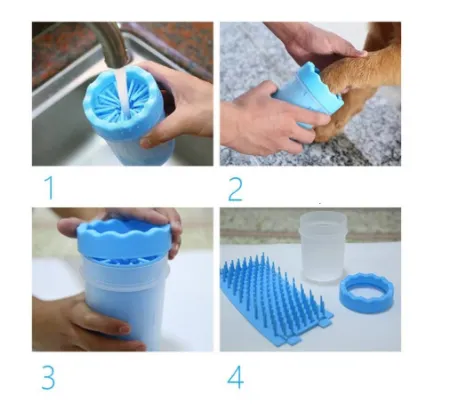 1

2

3

4